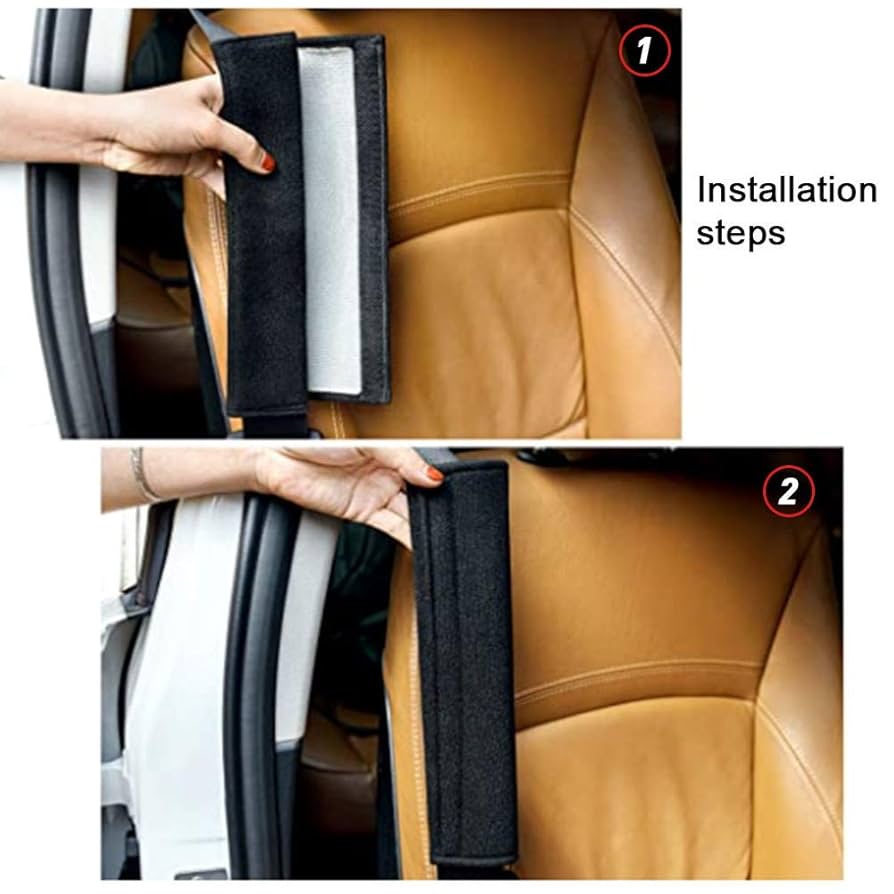 1

Installation steps

2